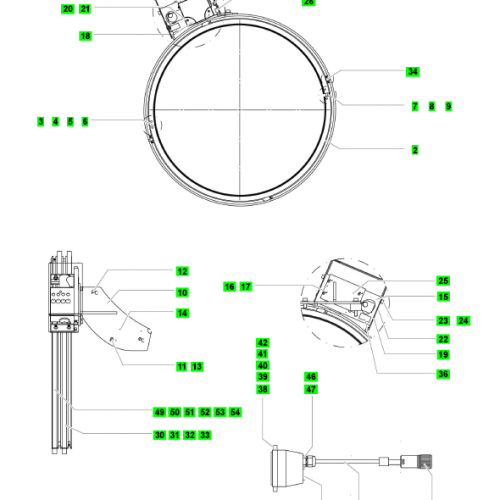 20 21
26
18
34
7 8 9
3 4 5 6
2
12
10
14
11 13
16 17
25
15
23 24
22
19
36
42
41
40
39
38
46
47
49 50 51 52 53 54
30 31 32 33